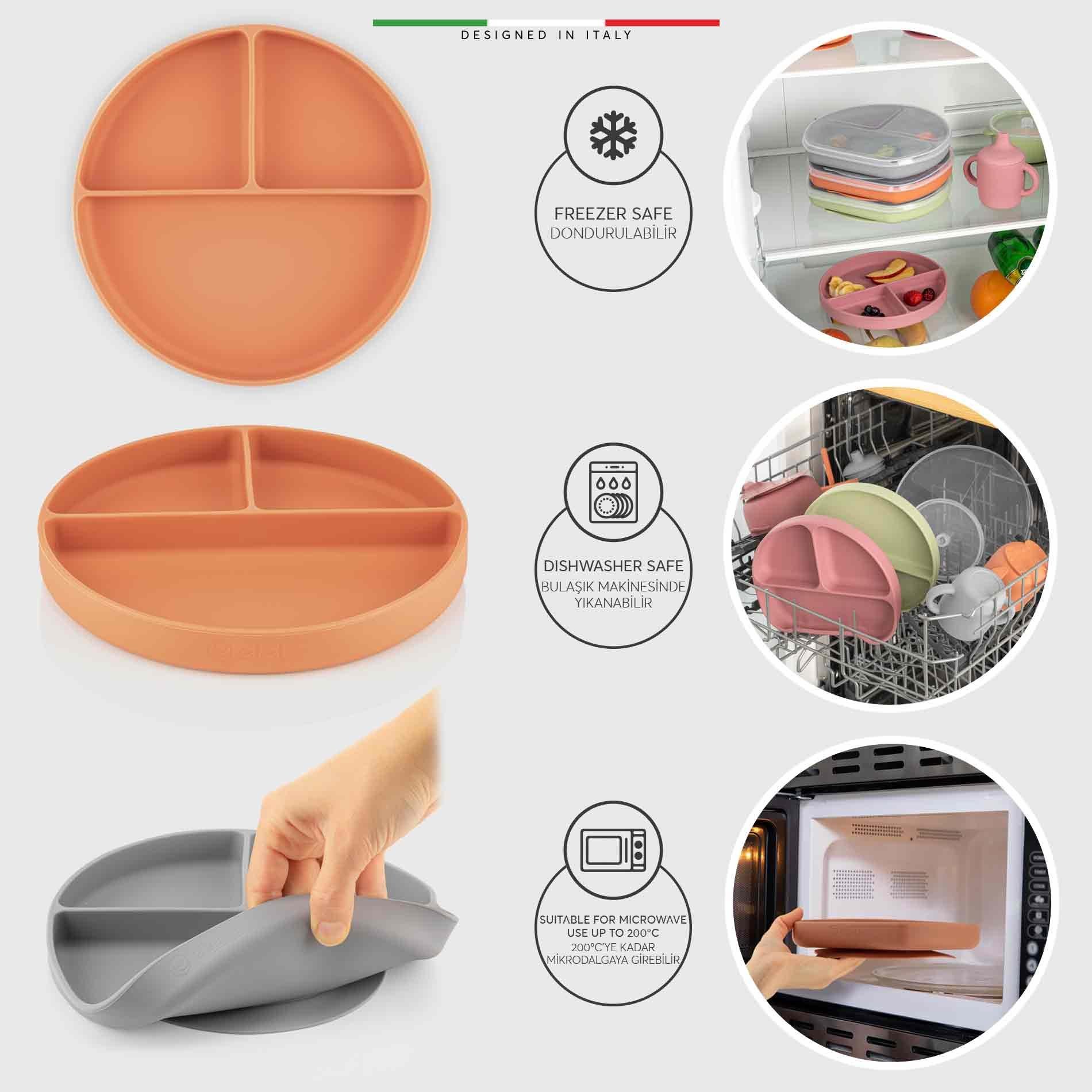 DESIGNED IN ITALY

FREEZER SAFE
DONDURULABİLİR

DISHWASHER SAFE
BULAŞIK MAKİNESİNDE YIKANABİLİR

SUITABLE FOR MICROWAVE USE UP TO 200°C
200°C'YE KADAR MİKRODALGAYA GİREBİLİR