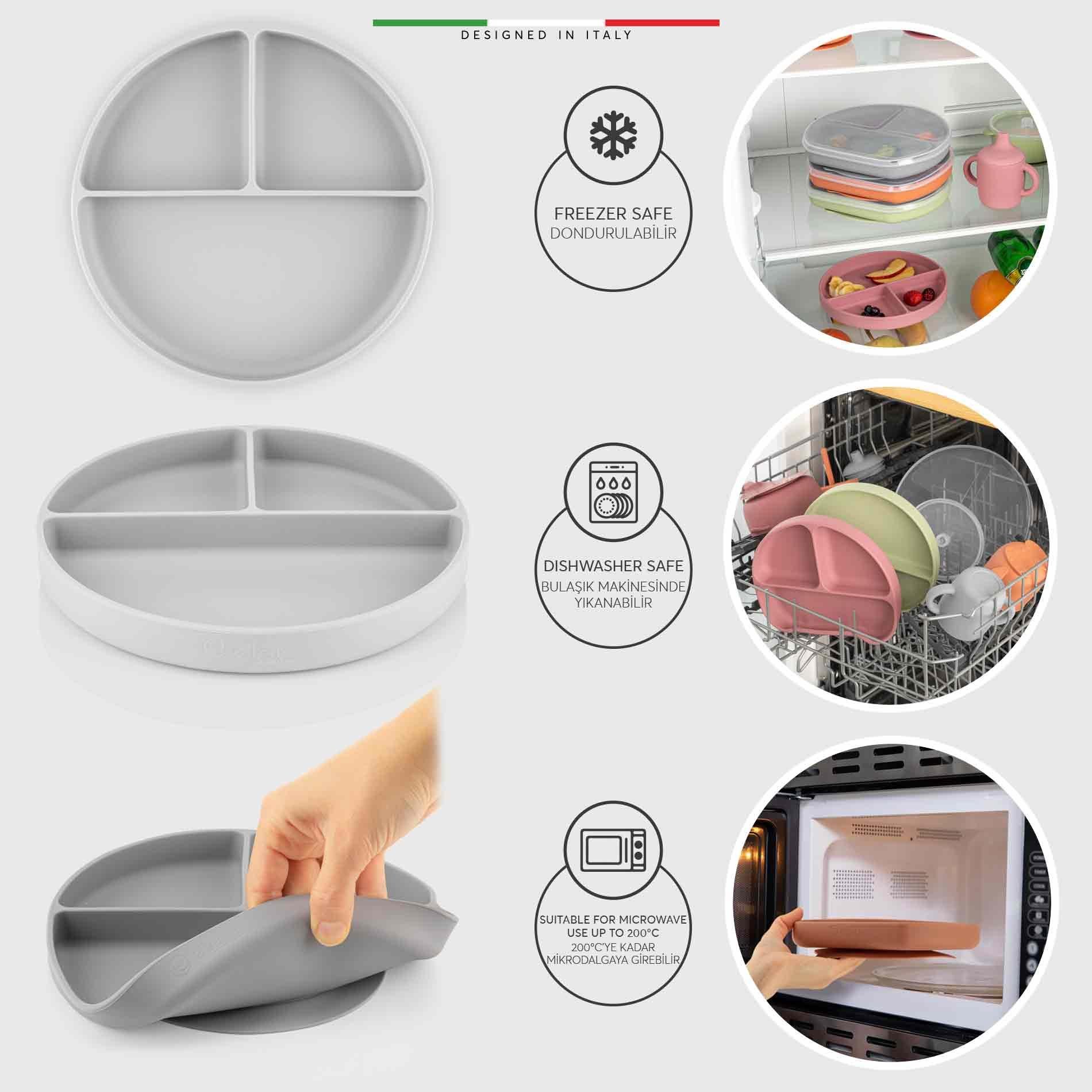 DESIGNED IN ITALY

FREEZER SAFE
DONDURULABİLİR

DISHWASHER SAFE
BULAŞIK MAKİNESİNDE YIKANABİLİR

SUITABLE FOR MICROWAVE USE UP TO 200°C
200°C'YE KADAR MİKRODALGAYA GİREBİLİR